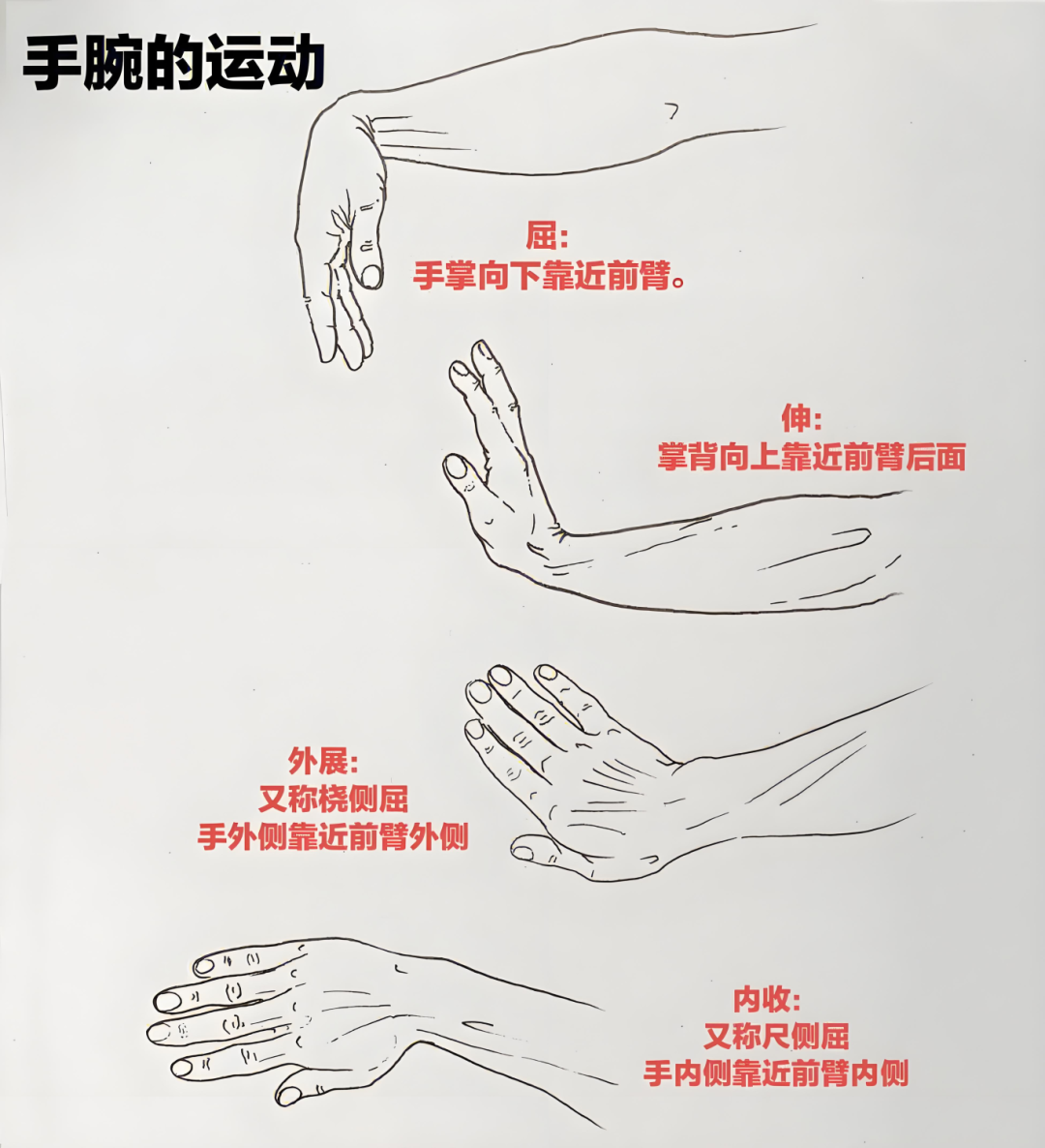 手腕的运动

屈:
手掌向下靠近前臂。

伸:
掌背向上靠近前臂后面

外展:
又称桡侧屈
手外侧靠近前臂外侧

内收:
又称尺侧屈
手内侧靠近前臂内侧